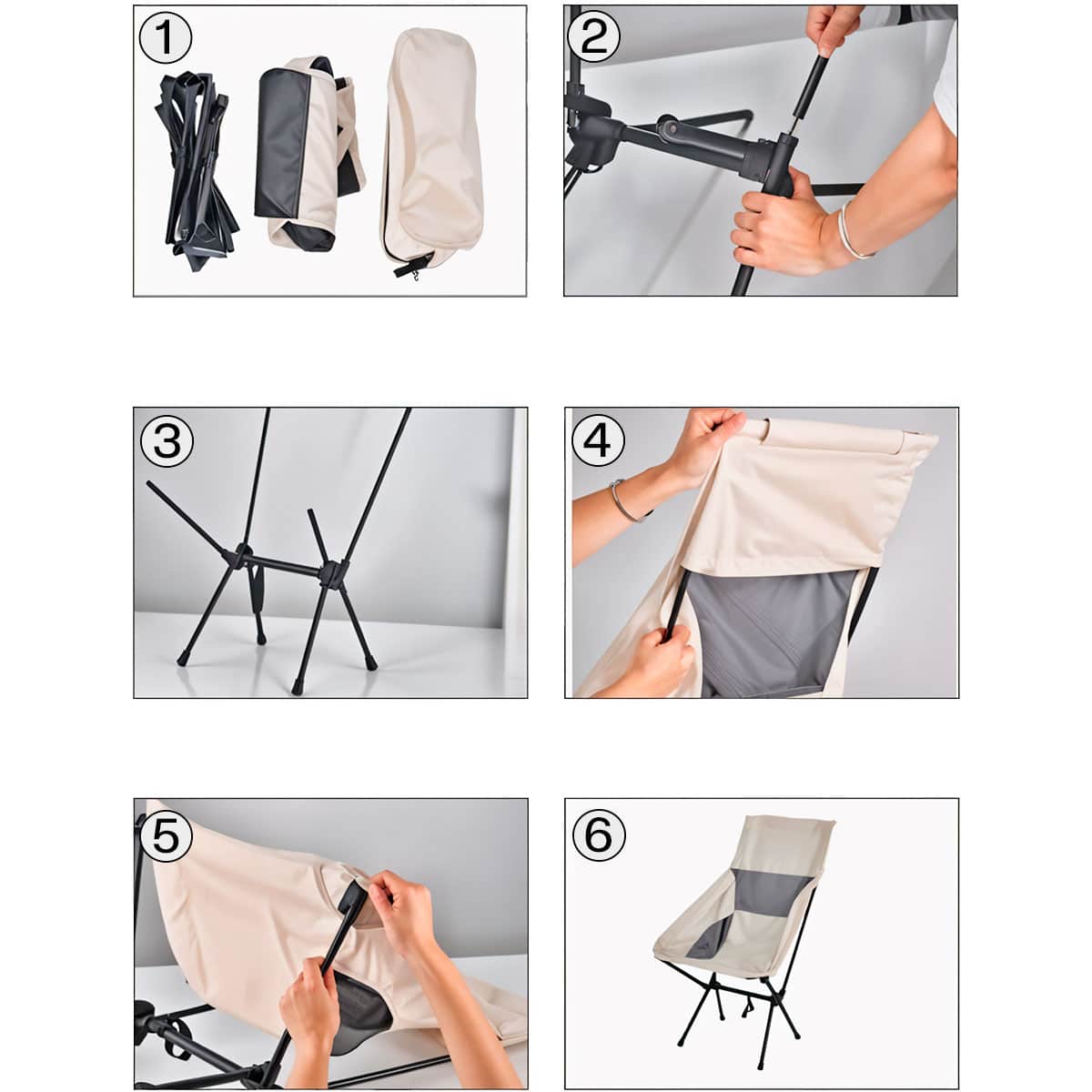 ①

②

③

④

⑤

⑥