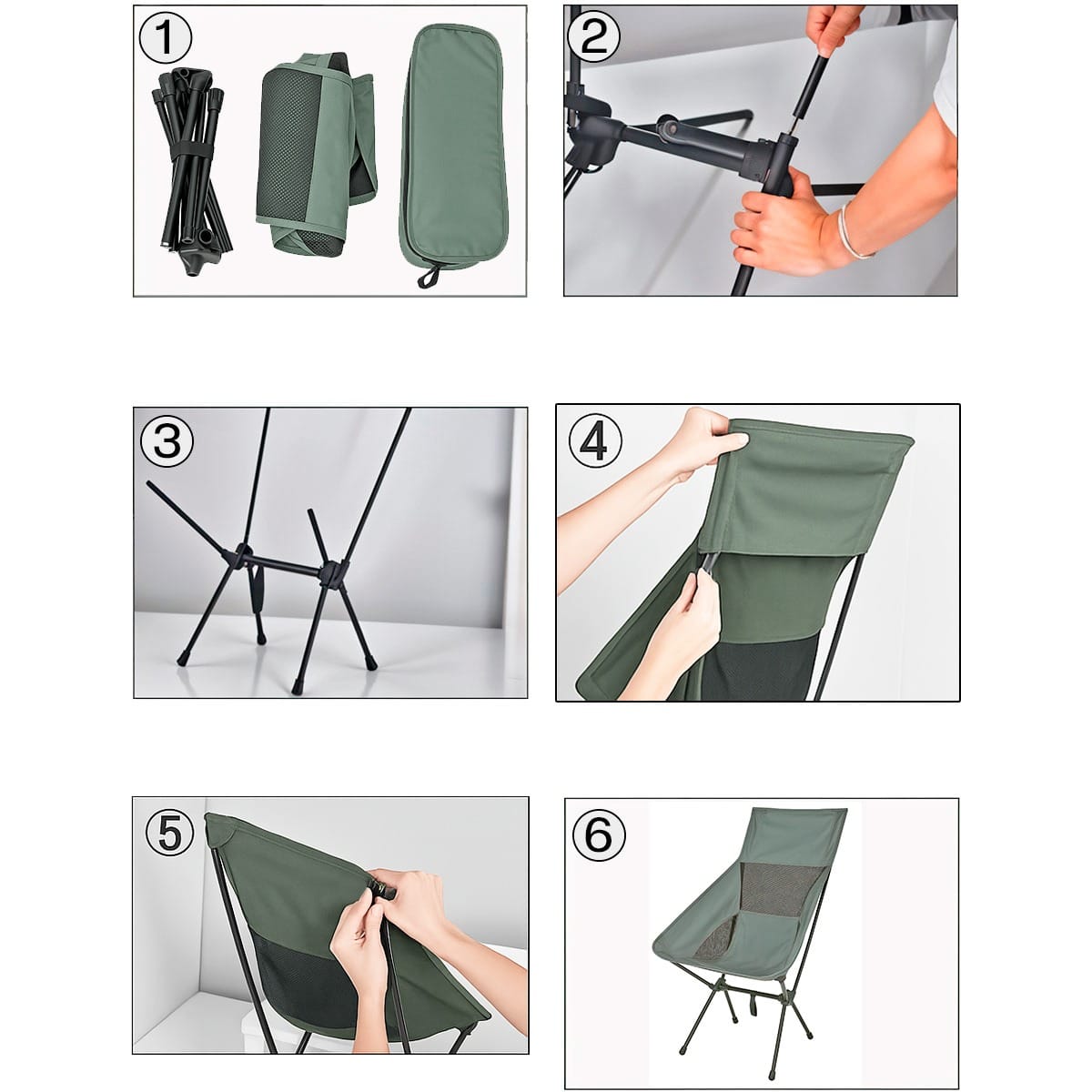 ①
②
③
④
⑤
⑥